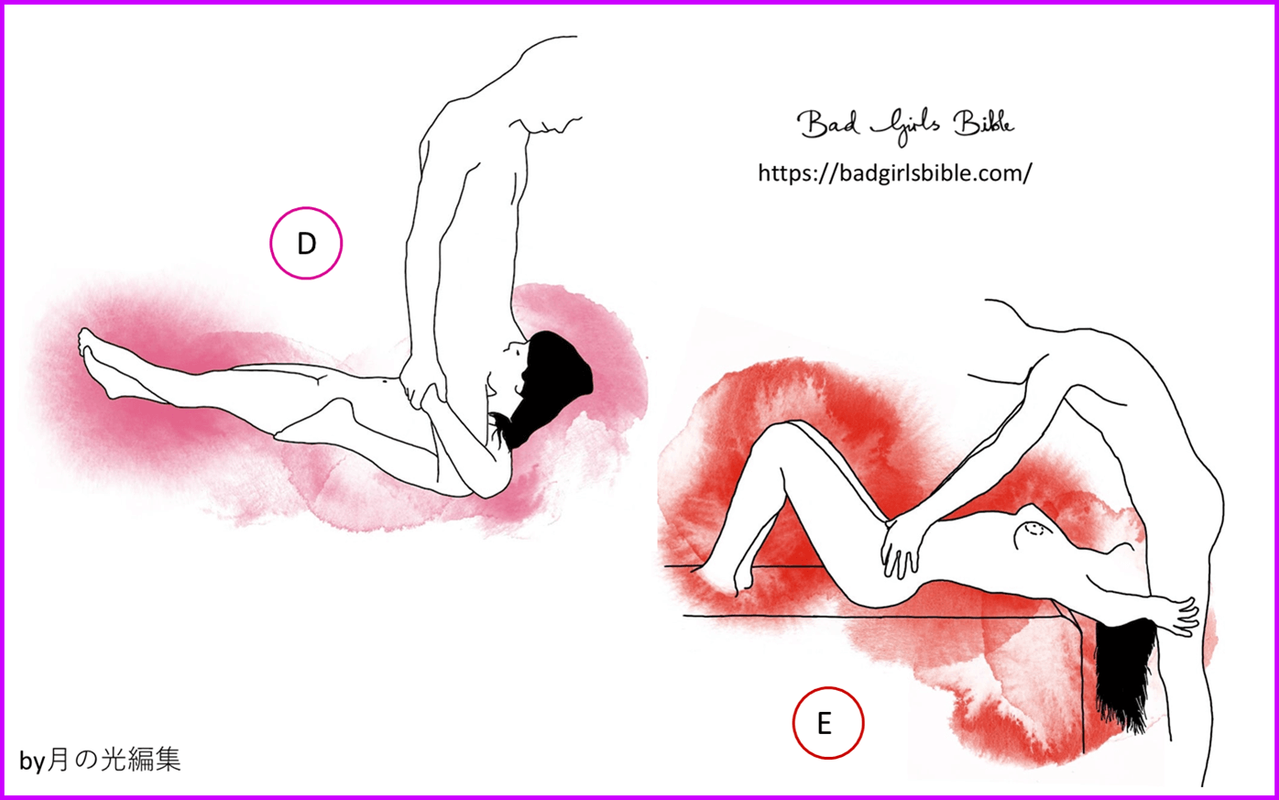 Bad Girls Bible
https://badgirlsbible.com/

D

E

by月の光編集